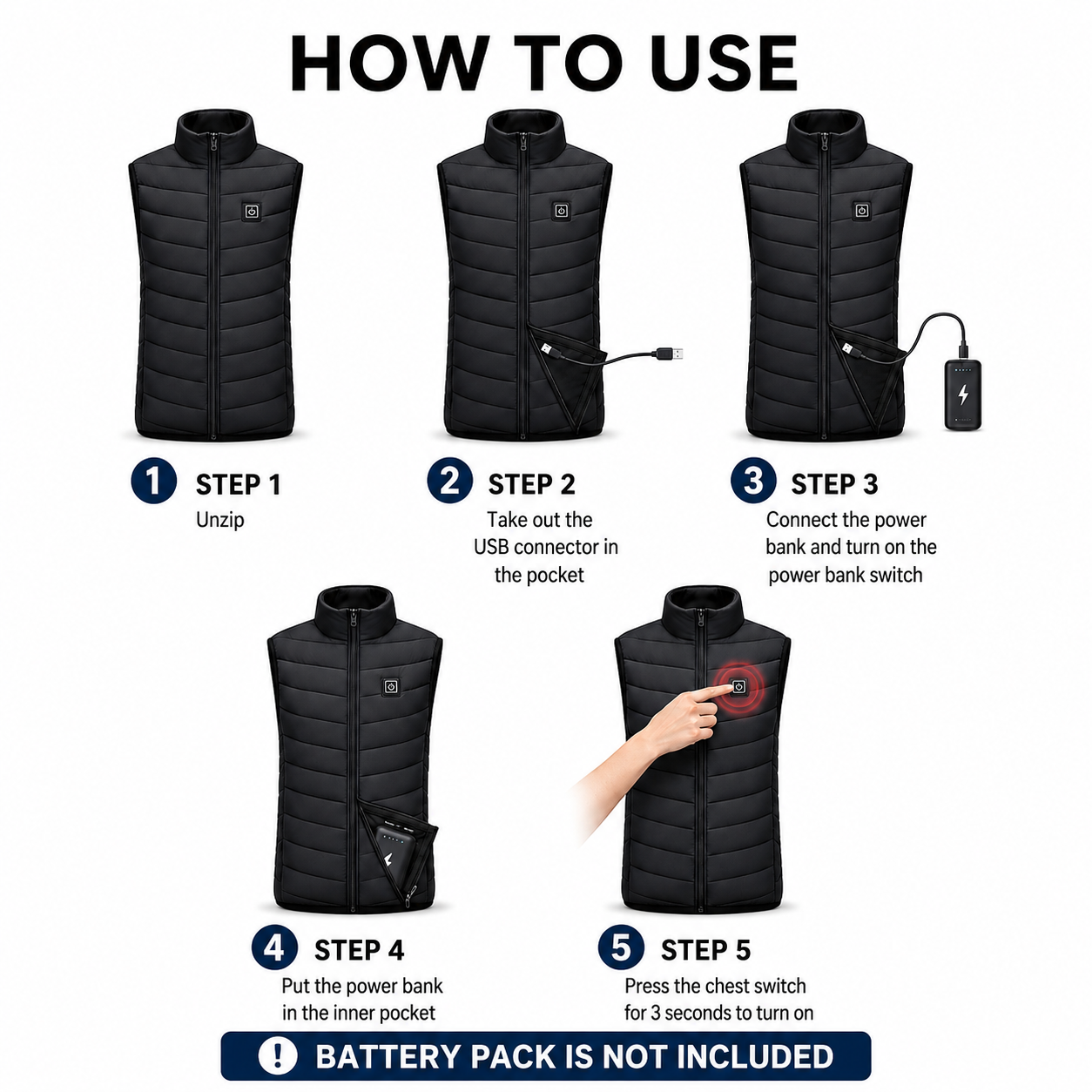 HOW TO USE

1 STEP 1
Unzip

2 STEP 2
Take out the USB connector in the pocket

3 STEP 3
Connect the power bank and turn on the power bank switch

4 STEP 4
Put the power bank in the inner pocket

5 STEP 5
Press the chest switch for 3 seconds to turn on

! BATTERY PACK IS NOT INCLUDED